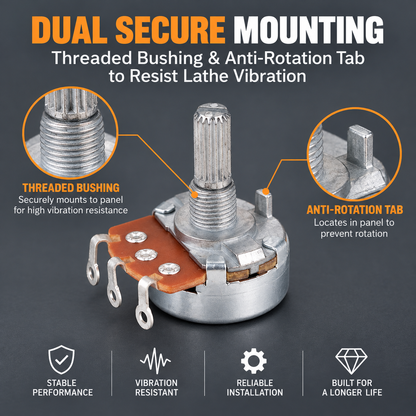 DUAL SECURE MOUNTING

Threaded Bushing & Anti-Rotation Tab to Resist Lathe Vibration

THREADED BUSHING
Securely mounts to panel for high vibration resistance

ANTI-ROTATION TAB
Locates in panel to prevent rotation

STABLE PERFORMANCE

VIBRATION RESISTANT

RELIABLE INSTALLATION

BUILT FOR A LONGER LIFE